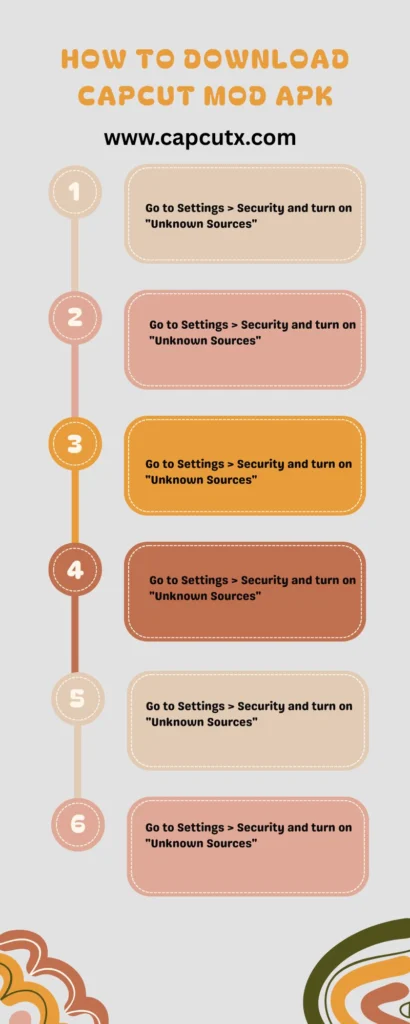 HOW TO DOWNLOAD CAPCUT MOD APK

www.capcutx.com

1

Go to Settings > Security and turn on "Unknown Sources"

2

Go to Settings > Security and turn on "Unknown Sources"

3

Go to Settings > Security and turn on "Unknown Sources"

4

Go to Settings > Security and turn on "Unknown Sources"

5

Go to Settings > Security and turn on "Unknown Sources"

6

Go to Settings > Security and turn on "Unknown Sources"